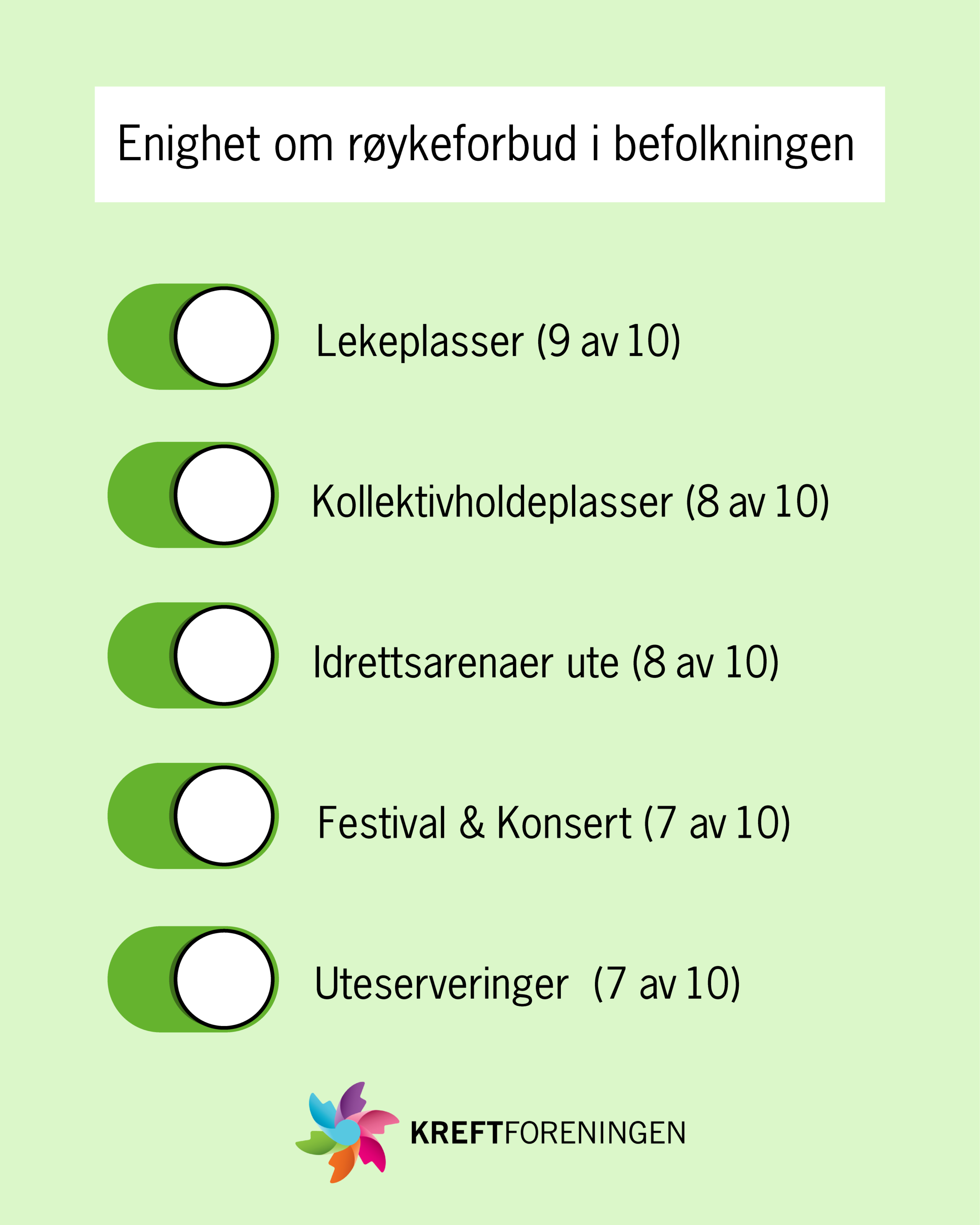 Enighet om røykeforbud i befolkningen

Lekeplasser (9 av 10)

Kollektivholdeplasser (8 av 10)

Idrettsarenaer ute (8 av 10)

Festival & Konsert (7 av 10)

Uteserveringer (7 av 10)

KREFTFORENINGEN