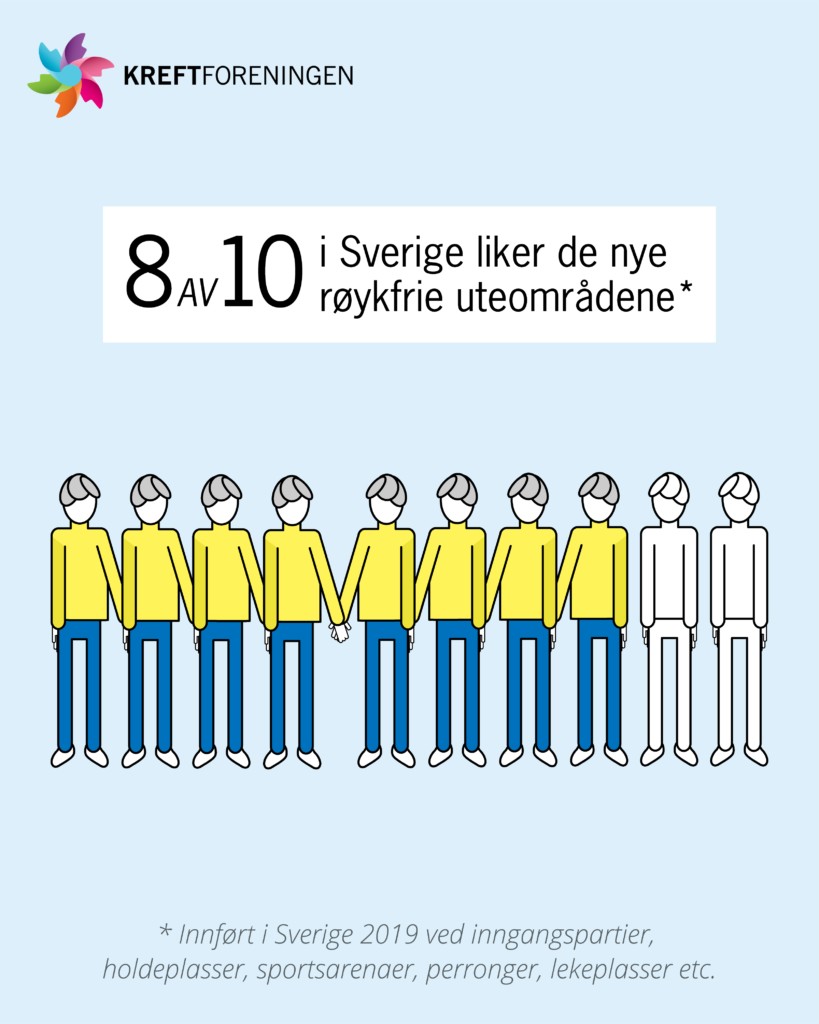 KREFTFORENINGEN

8 AV 10 i Sverige liker de nye røykfrie uteområdene*

* Innført i Sverige 2019 ved inngangspartier, holdeplasser, sportsarenaer, perronger, lekeplasser etc.