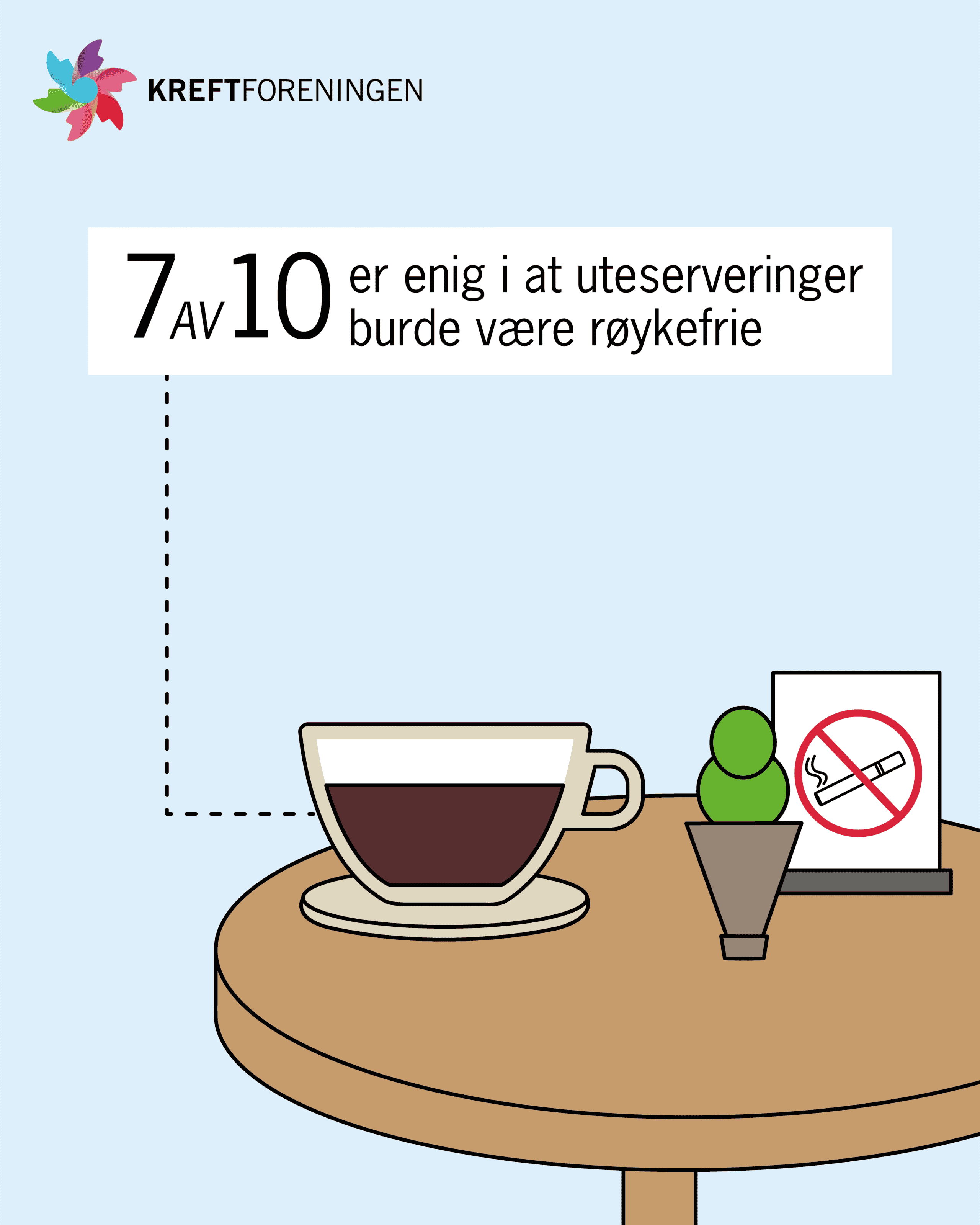 KREFTFORENINGEN

7 AV 10 er enig i at uteserveringer burde være røykefrie